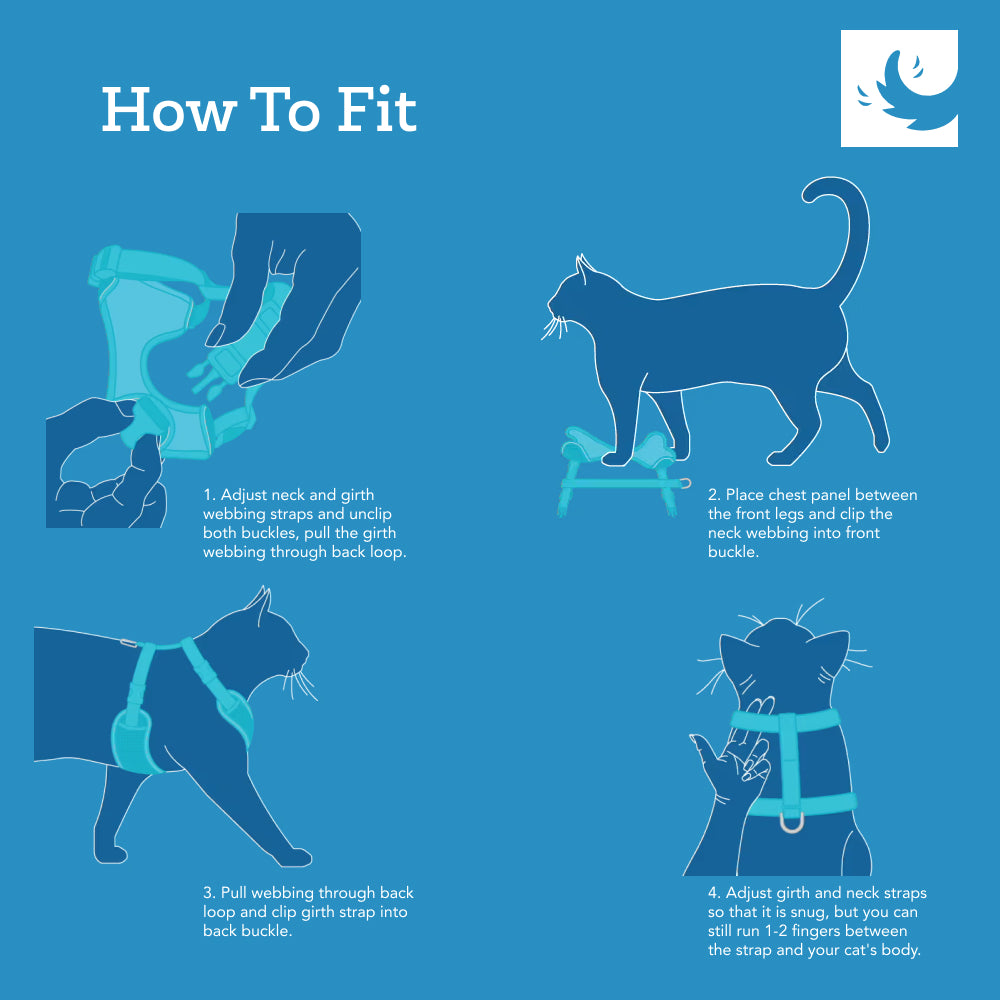 How To Fit

1. Adjust neck and girth webbing straps and unclip both buckles, pull the girth webbing through back loop.

2. Place chest panel between the front legs and clip the neck webbing into front buckle.

3. Pull webbing through back loop and clip girth strap into back buckle.

4. Adjust girth and neck straps so that it is snug, but you can still run 1-2 fingers between the strap and your cat's body.